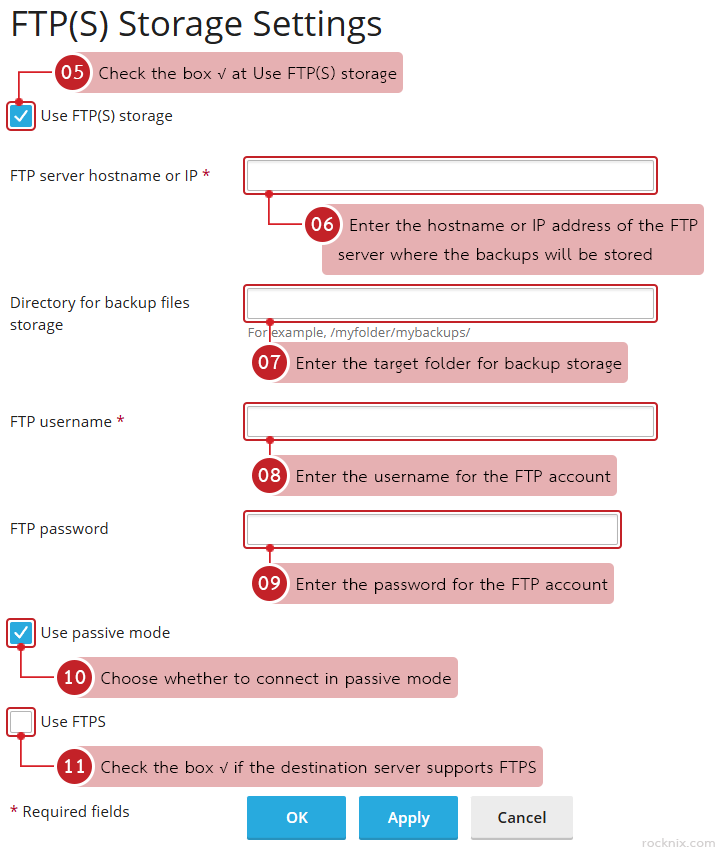 FTP(S) Storage Settings

05 Check the box √ at Use FTP(S) storage

Use FTP(S) storage

FTP server hostname or IP *

06 Enter the hostname or IP address of the FTP server where the backups will be stored

Directory for backup files storage

For example, /myfolder/mybackups/

07 Enter the target folder for backup storage

FTP username *

08 Enter the username for the FTP account

FTP password

09 Enter the password for the FTP account

Use passive mode

10 Choose whether to connect in passive mode

Use FTPS

11 Check the box √ if the destination server supports FTPS

* Required fields

OK

Apply

Cancel

rocknix.com